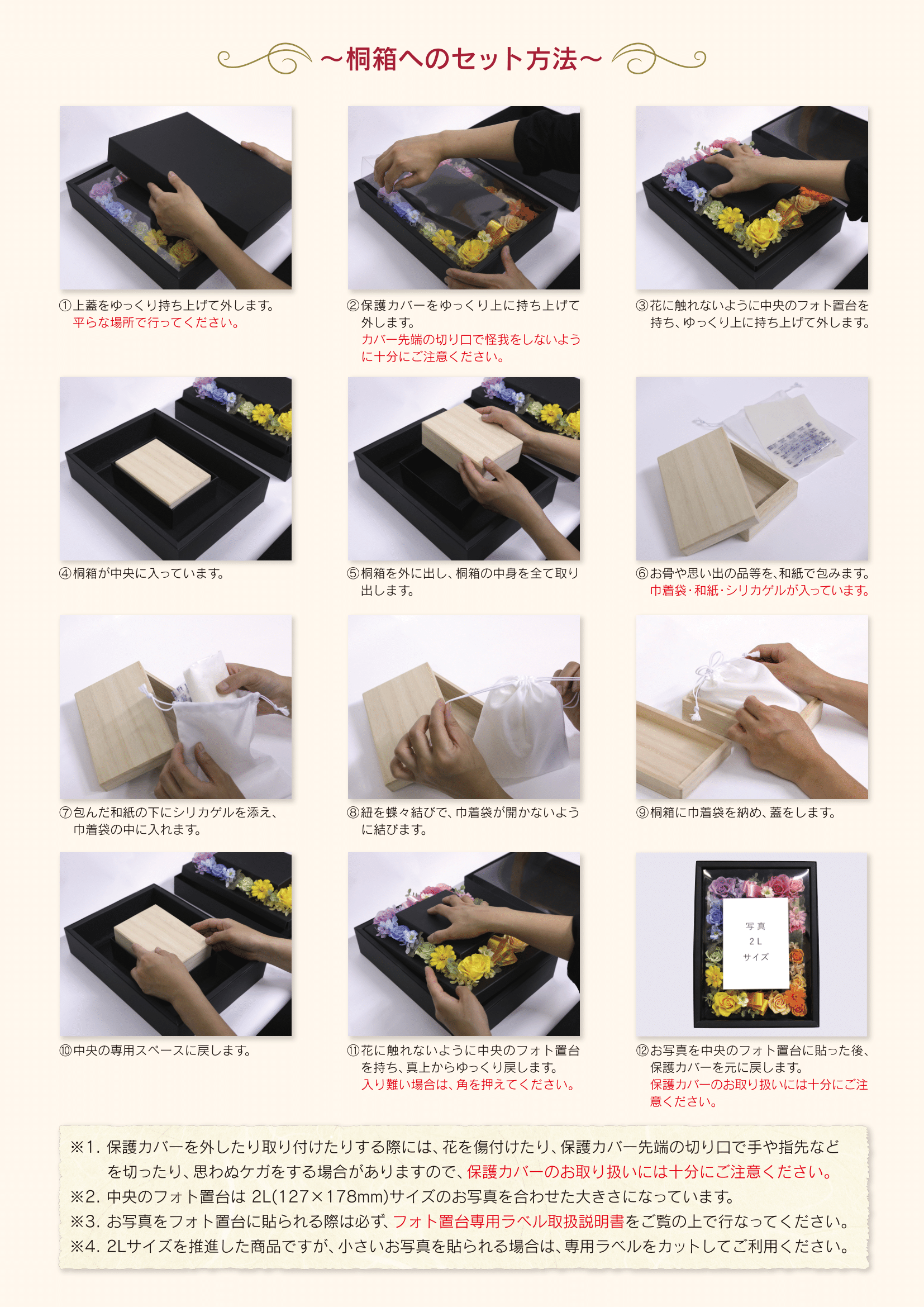 ～桐箱へのセット方法～

①上蓋をゆっくり持ち上げて外します。
平らな場所で行ってください。

②保護カバーをゆっくり上に持ち上げて外します。
カバー先端の切り口で怪我をしないように十分にご注意ください。

③花に触れないように中央のフォト置台を持ち、ゆっくり上に持ち上げて外します。

④桐箱が中央に入っています。

⑤桐箱を外に出し、桐箱の中身を全て取り出します。

⑥お骨や思い出の品等を、和紙で包みます。
巾着袋・和紙・シリカゲルが入っています。

⑦包んだ和紙の下にシリカゲルを添え、巾着袋の中に入れます。

⑧紐を蝶々結びで、巾着袋が開かないように結びます。

⑨桐箱に巾着袋を納め、蓋をします。

⑩中央の専用スペースに戻します。

⑪花に触れないように中央のフォト置台を持ち、真上からゆっくり戻します。
入り難い場合は、角を押えてください。

写真
2L
サイズ

⑫お写真を中央のフォト置台に貼った後、保護カバーを元に戻します。
保護カバーのお取り扱いには十分にご注意ください。

※1. 保護カバーを外したり取り付けたりする際には、花を傷付けたり、保護カバー先端の切り口で手や指先などを切ったり、思わぬケガをする場合がありますので、保護カバーのお取り扱いには十分にご注意ください。
※2. 中央のフォト置台は 2L(127×178mm)サイズのお写真を合わせた大きさになっています。
※3. お写真をフォト置台に貼られる際は必ず、フォト置台専用ラベル取扱説明書をご覧の上で行なってください。
※4. 2Lサイズを推進した商品ですが、小さいお写真を貼られる場合は、専用ラベルをカットしてご利用ください。